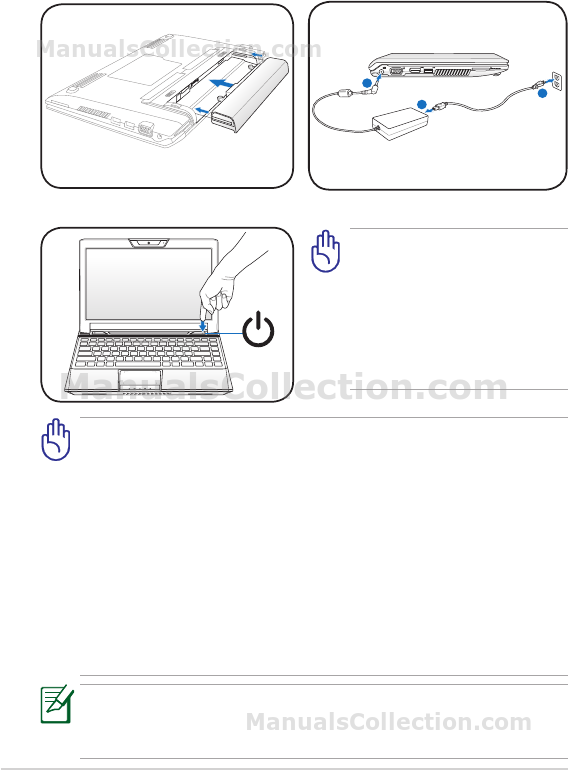 ManualsCollection.com

ManualsCollection.com

ManualsCollection.com